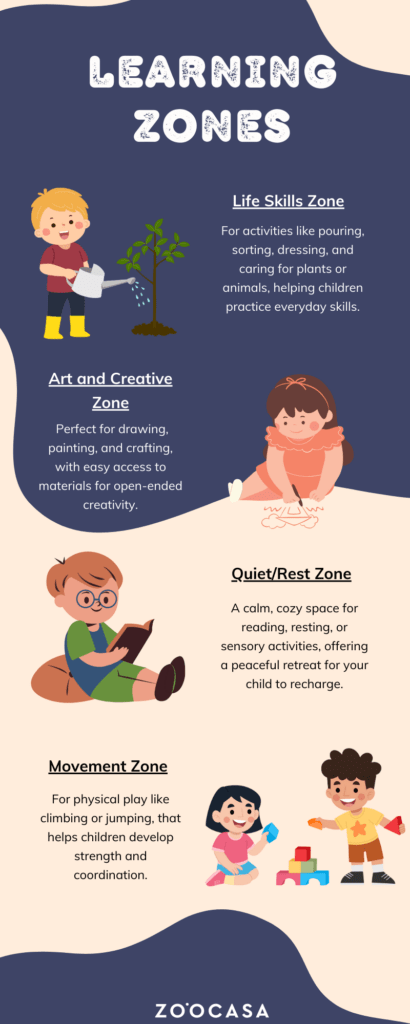 LEARNING ZONES

Life Skills Zone

For activities like pouring, sorting, dressing, and caring for plants or animals, helping children practice everyday skills.

Art and Creative Zone

Perfect for drawing, painting, and crafting, with easy access to materials for open-ended creativity.

Quiet/Rest Zone

A calm, cozy space for reading, resting, or sensory activities, offering a peaceful retreat for your child to recharge.

Movement Zone

For physical play like climbing or jumping, that helps children develop strength and coordination.

ZOOCASA