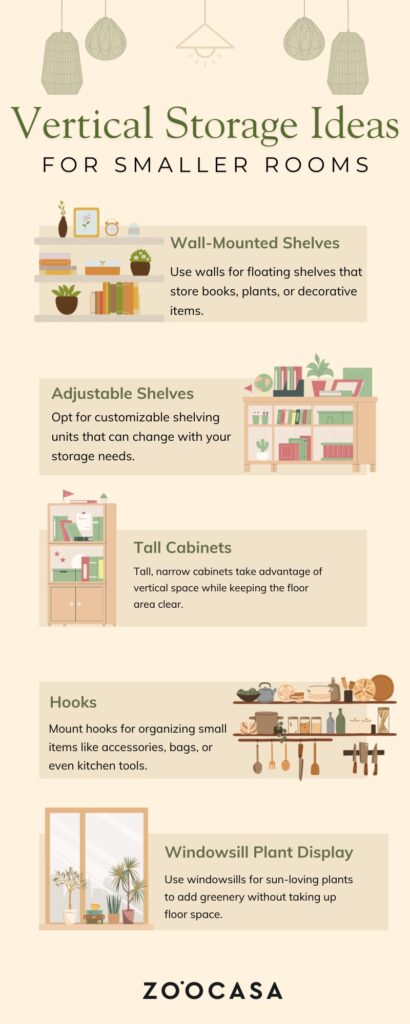 Vertical Storage Ideas
FOR SMALLER ROOMS

Wall-Mounted Shelves
Use walls for floating shelves that store books, plants, or decorative items.

Adjustable Shelves
Opt for customizable shelving units that can change with your storage needs.

Tall Cabinets
Tall, narrow cabinets take advantage of vertical space while keeping the floor area clear.

Hooks
Mount hooks for organizing small items like accessories, bags, or even kitchen tools.

Windowsill Plant Display
Use windowsills for sun-loving plants to add greenery without taking up floor space.

ZOOCASA