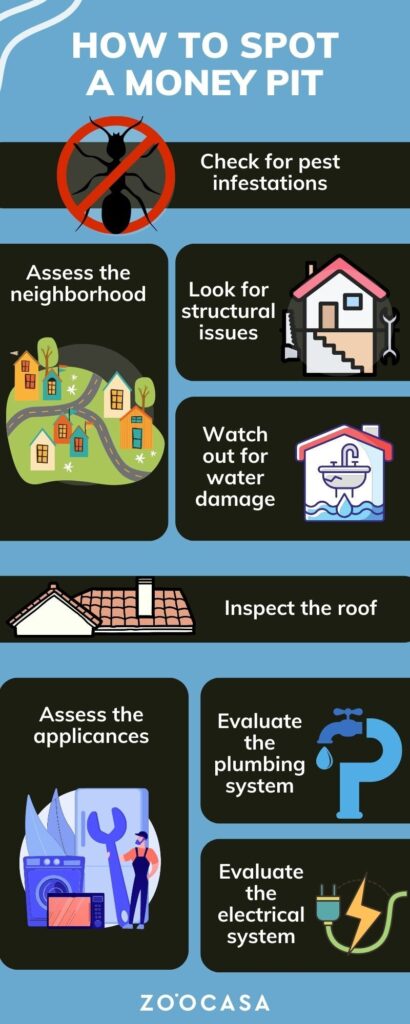 HOW TO SPOT A MONEY PIT

Check for pest infestations

Assess the neighborhood

Look for structural issues

Watch out for water damage

Inspect the roof

Assess the applicances

Evaluate the plumbing system

Evaluate the electrical system

ZOOCASA