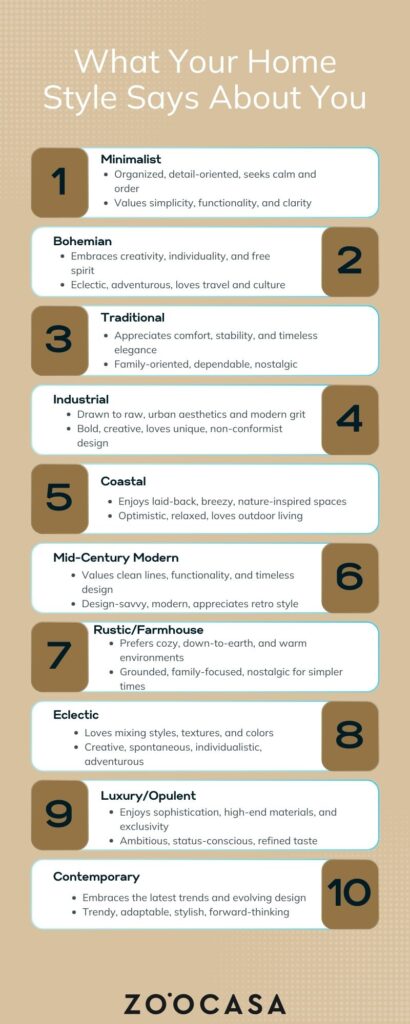 What Your Home Style Says About You

1

Minimalist
- Organized, detail-oriented, seeks calm and order
- Values simplicity, functionality, and clarity

Bohemian
- Embraces creativity, individuality, and free spirit
- Eclectic, adventurous, loves travel and culture

2

3

Traditional
- Appreciates comfort, stability, and timeless elegance
- Family-oriented, dependable, nostalgic

Industrial
- Drawn to raw, urban aesthetics and modern grit
- Bold, creative, loves unique, non-conformist design

4

5

Coastal
- Enjoys laid-back, breezy, nature-inspired spaces
- Optimistic, relaxed, loves outdoor living

Mid-Century Modern
- Values clean lines, functionality, and timeless design
- Design-savvy, modern, appreciates retro style

6

7

Rustic/Farmhouse
- Prefers cozy, down-to-earth, and warm environments
- Grounded, family-focused, nostalgic for simpler times

Eclectic
- Loves mixing styles, textures, and colors
- Creative, spontaneous, individualistic, adventurous

8

9

Luxury/Opulent
- Enjoys sophistication, high-end materials, and exclusivity
- Ambitious, status-conscious, refined taste

Contemporary
- Embraces the latest trends and evolving design
- Trendy, adaptable, stylish, forward-thinking

10

ZOOCASA