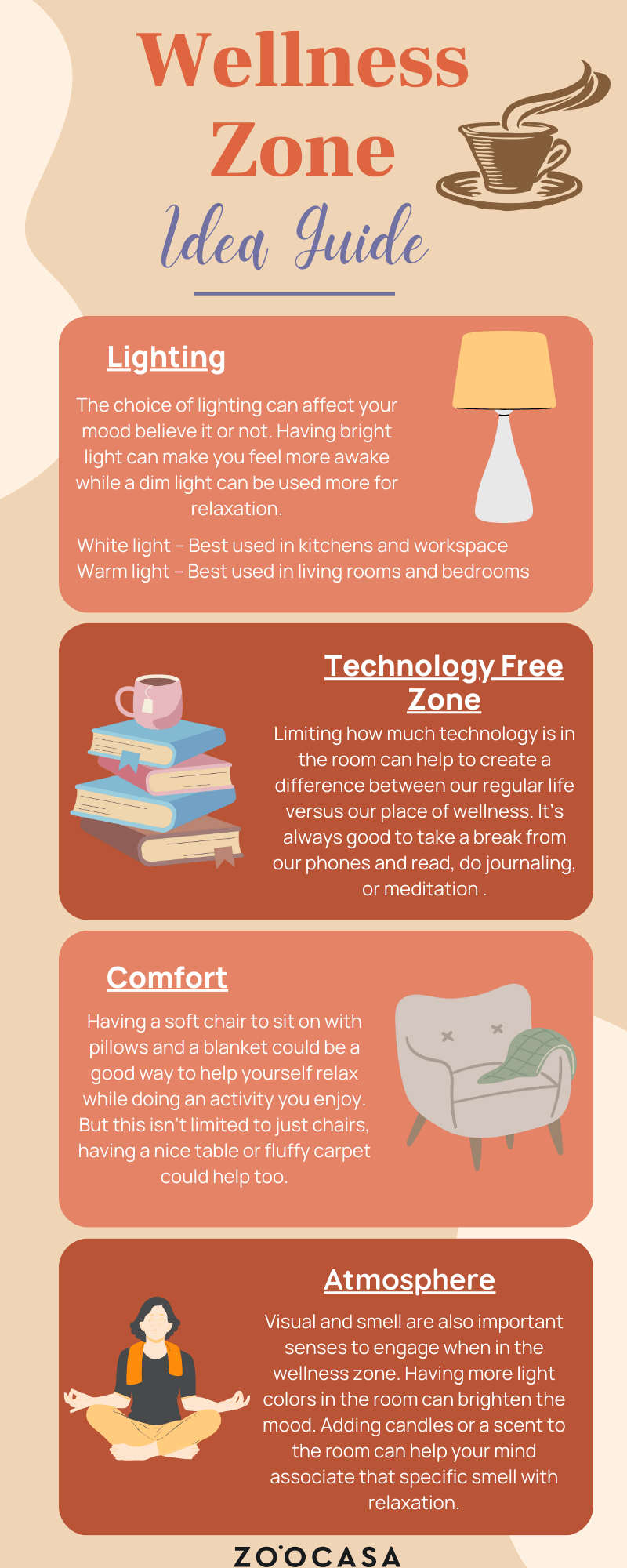 Wellness Zone
Idea Guide

Lighting

The choice of lighting can affect your mood believe it or not. Having bright light can make you feel more awake while a dim light can be used more for relaxation.

White light – Best used in kitchens and workspace
Warm light – Best used in living rooms and bedrooms

Technology Free Zone

Limiting how much technology is in the room can help to create a difference between our regular life versus our place of wellness. It's always good to take a break from our phones and read, do journaling, or meditation .

Comfort

Having a soft chair to sit on with pillows and a blanket could be a good way to help yourself relax while doing an activity you enjoy. But this isn't limited to just chairs, having a nice table or fluffy carpet could help too.

Atmosphere

Visual and smell are also important senses to engage when in the wellness zone. Having more light colors in the room can brighten the mood. Adding candles or a scent to the room can help your mind associate that specific smell with relaxation.

ZOOCASA