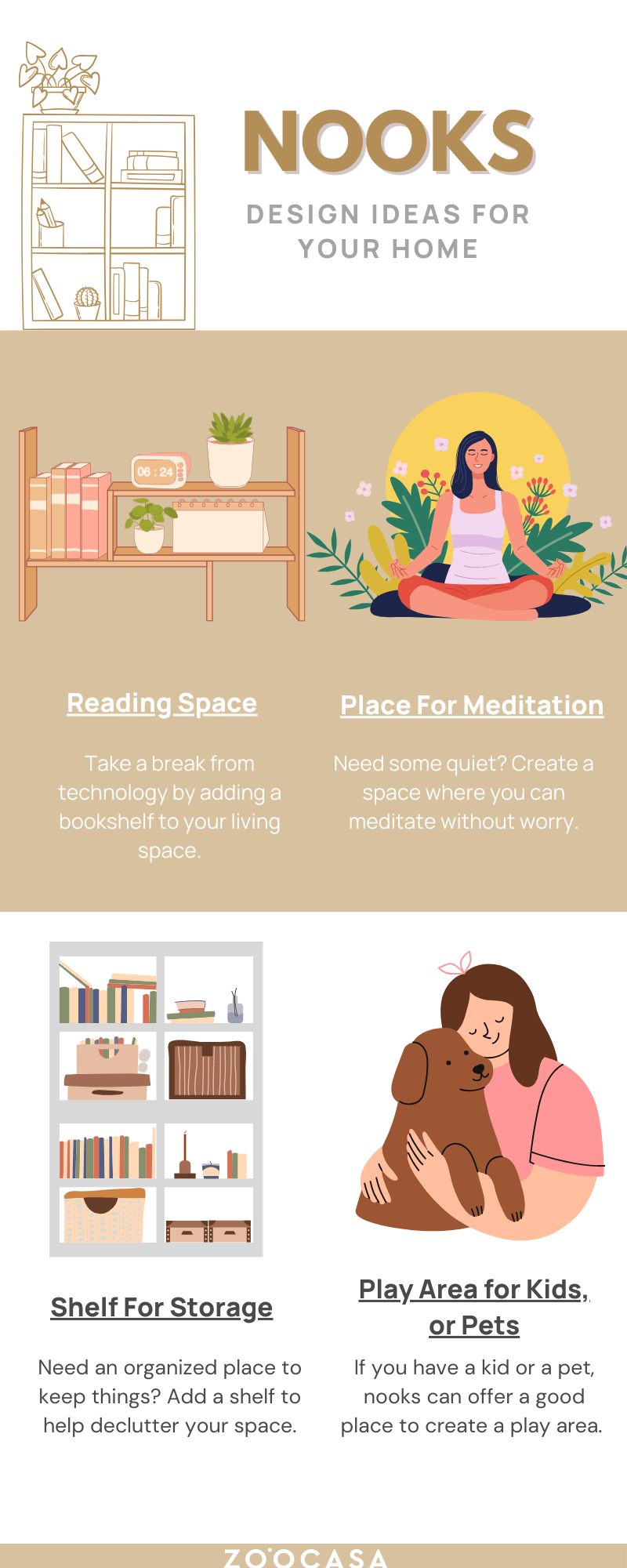 NOOKS

DESIGN IDEAS FOR YOUR HOME

06 : 24

Reading Space

Take a break from technology by adding a bookshelf to your living space.

Place For Meditation

Need some quiet? Create a space where you can meditate without worry.

Shelf For Storage

Need an organized place to keep things? Add a shelf to help declutter your space.

Play Area for Kids, or Pets

If you have a kid or a pet, nooks can offer a good place to create a play area.

ZOOCASA