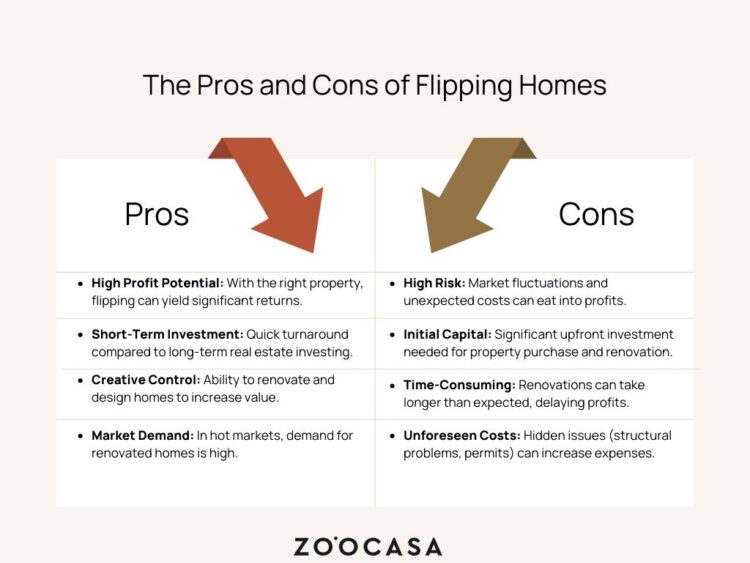 The Pros and Cons of Flipping Homes

| Pros | Cons |
|---|---|
| • **High Profit Potential:** With the right property, flipping can yield significant returns. | • **High Risk:** Market fluctuations and unexpected costs can eat into profits. |
| • **Short-Term Investment:** Quick turnaround compared to long-term real estate investing. | • **Initial Capital:** Significant upfront investment needed for property purchase and renovation. |
| • **Creative Control:** Ability to renovate and design homes to increase value. | • **Time-Consuming:** Renovations can take longer than expected, delaying profits. |
| • **Market Demand:** In hot markets, demand for renovated homes is high. | • **Unforeseen Costs:** Hidden issues (structural problems, permits) can increase expenses. |

ZOOCASA