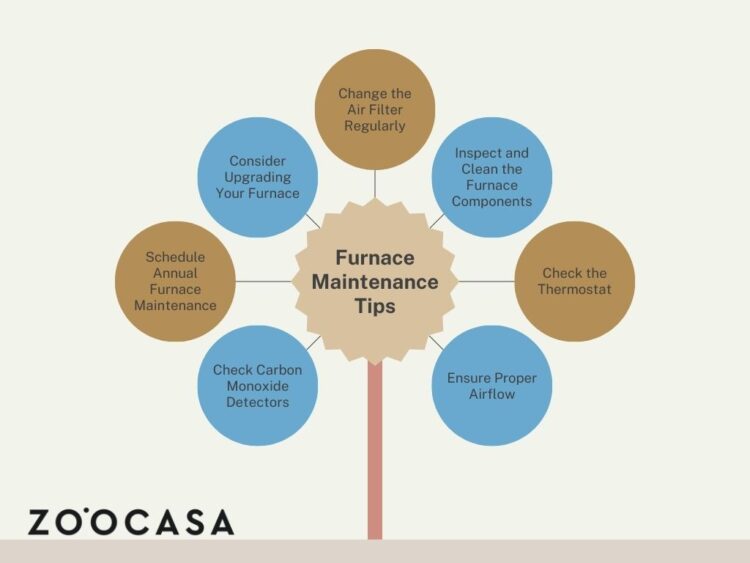 Furnace Maintenance Tips

Change the Air Filter Regularly

Inspect and Clean the Furnace Components

Check the Thermostat

Ensure Proper Airflow

Check Carbon Monoxide Detectors

Schedule Annual Furnace Maintenance

Consider Upgrading Your Furnace

ZOOCASA